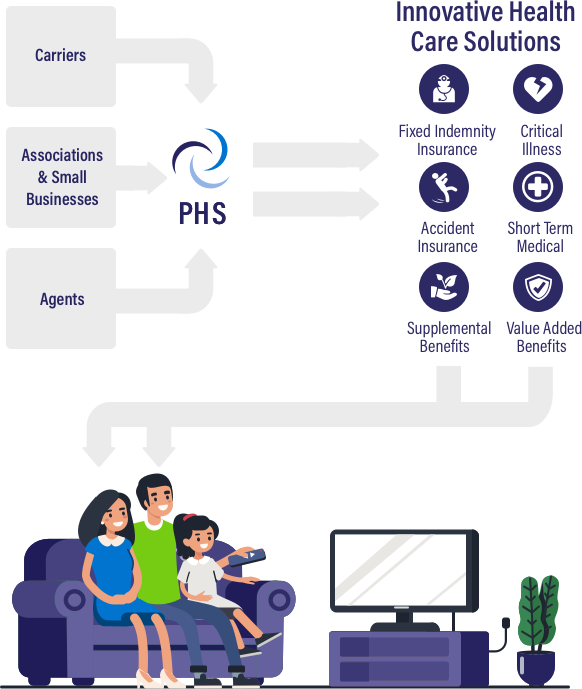 Carriers

Associations & Small Businesses

Agents

PHS

Innovative Health Care Solutions

Fixed Indemnity Insurance

Critical Illness

Accident Insurance

Short Term Medical

Supplemental Benefits

Value Added Benefits